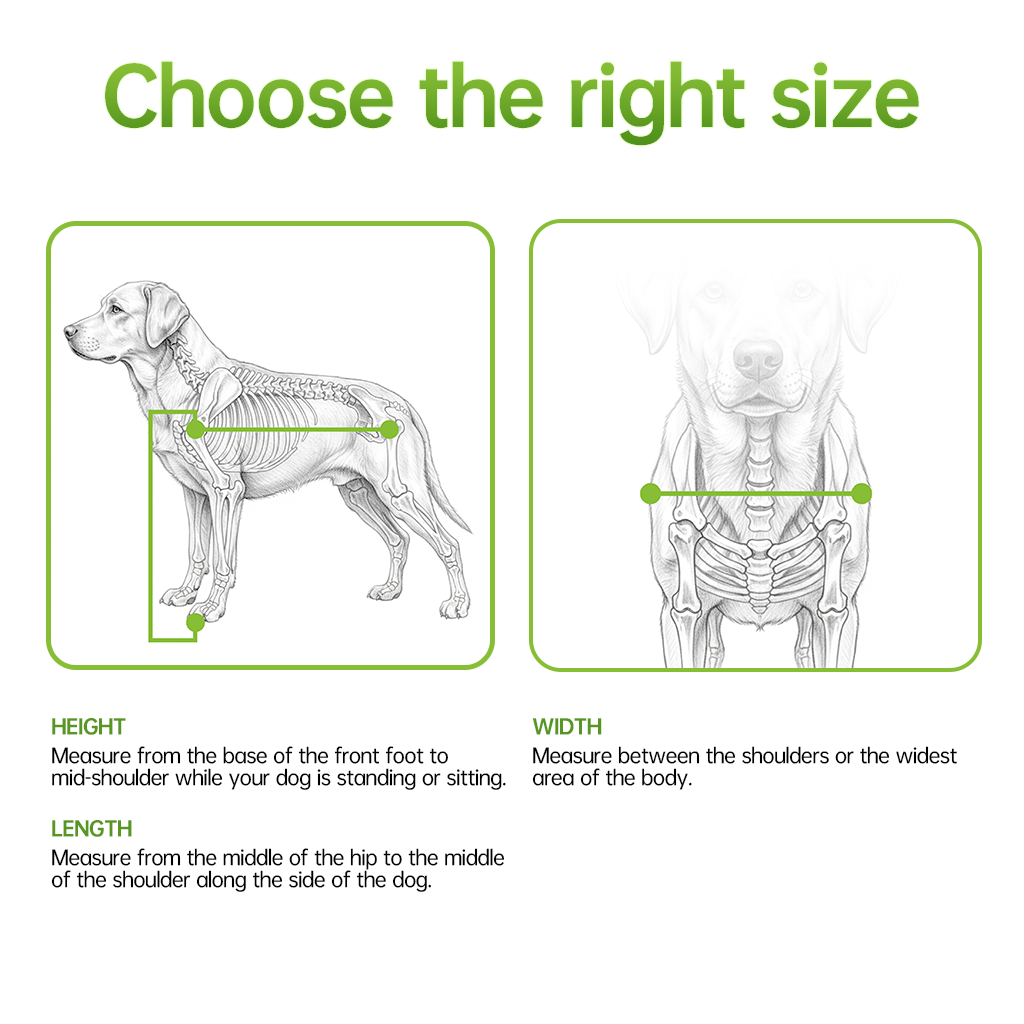 Choose the right size

HEIGHT
Measure from the base of the front foot to mid-shoulder while your dog is standing or sitting.

LENGTH
Measure from the middle of the hip to the middle of the shoulder along the side of the dog.

WIDTH
Measure between the shoulders or the widest area of the body.