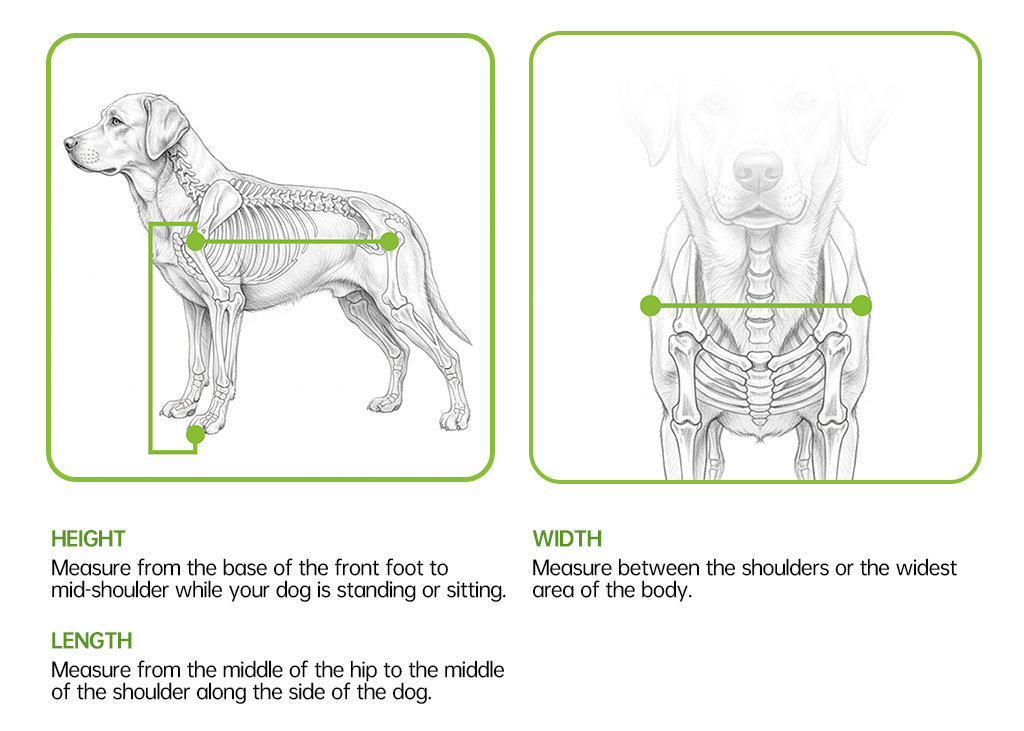 HEIGHT
Measure from the base of the front foot to mid-shoulder while your dog is standing or sitting.

LENGTH
Measure from the middle of the hip to the middle of the shoulder along the side of the dog.

WIDTH
Measure between the shoulders or the widest area of the body.