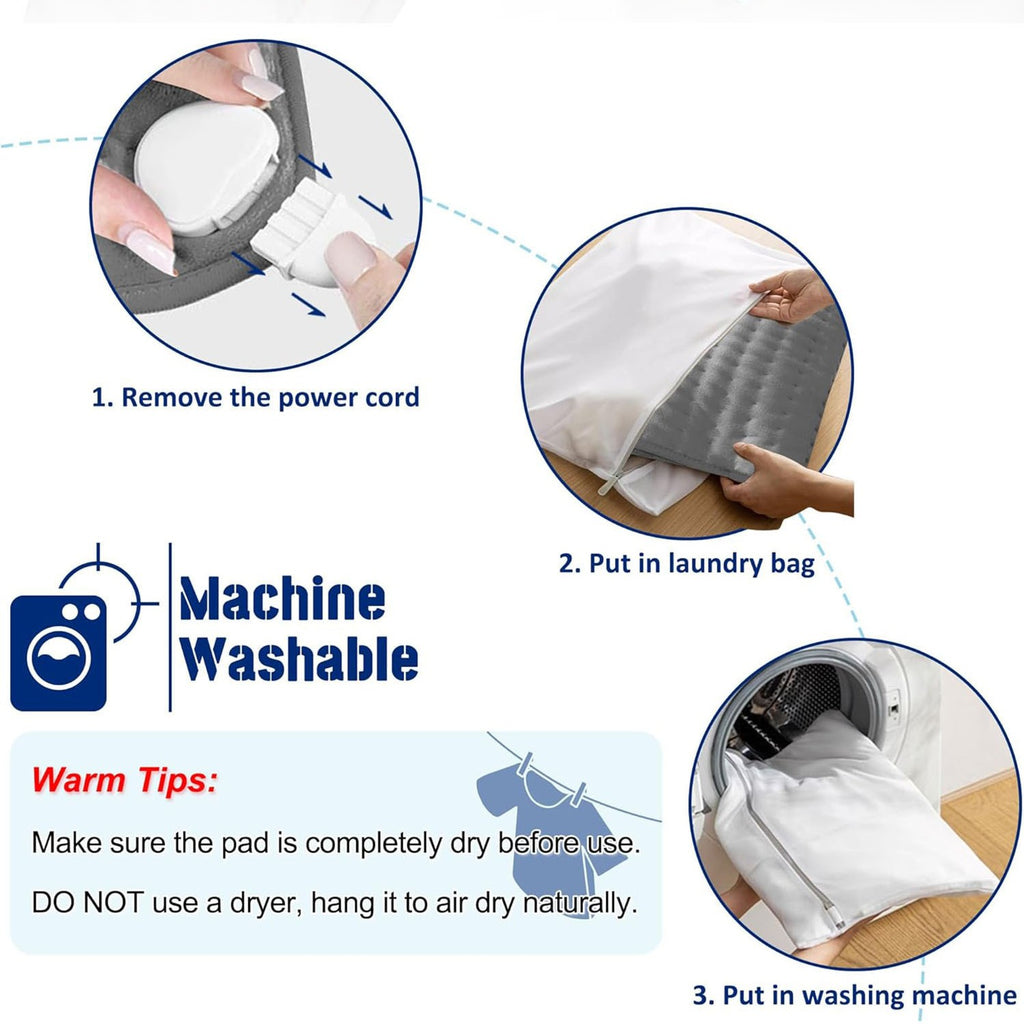 1. Remove the power cord

2. Put in laundry bag

Machine Washable

Warm Tips:

Make sure the pad is completely dry before use.

DO NOT use a dryer, hang it to air dry naturally.

3. Put in washing machine