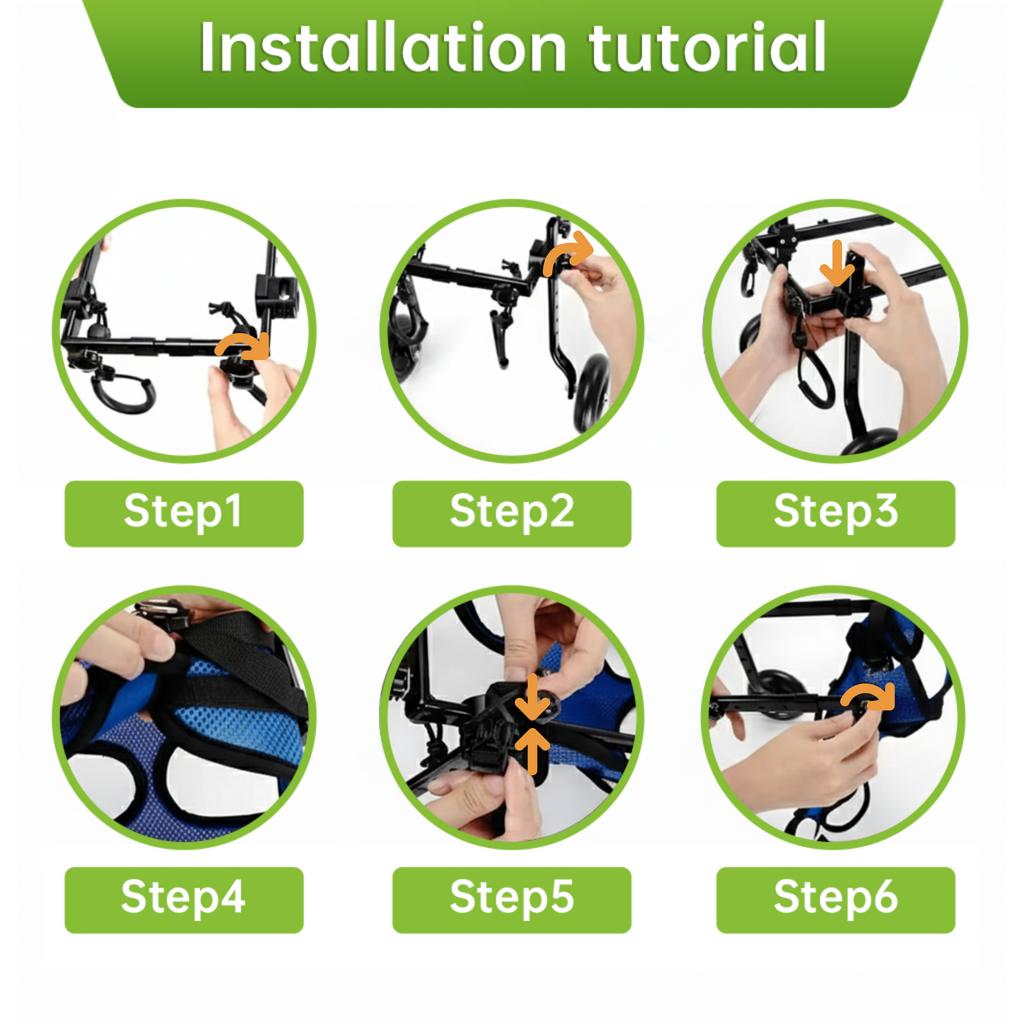 Installation tutorial

Step1

Step2

Step3

Step4

Step5

Step6